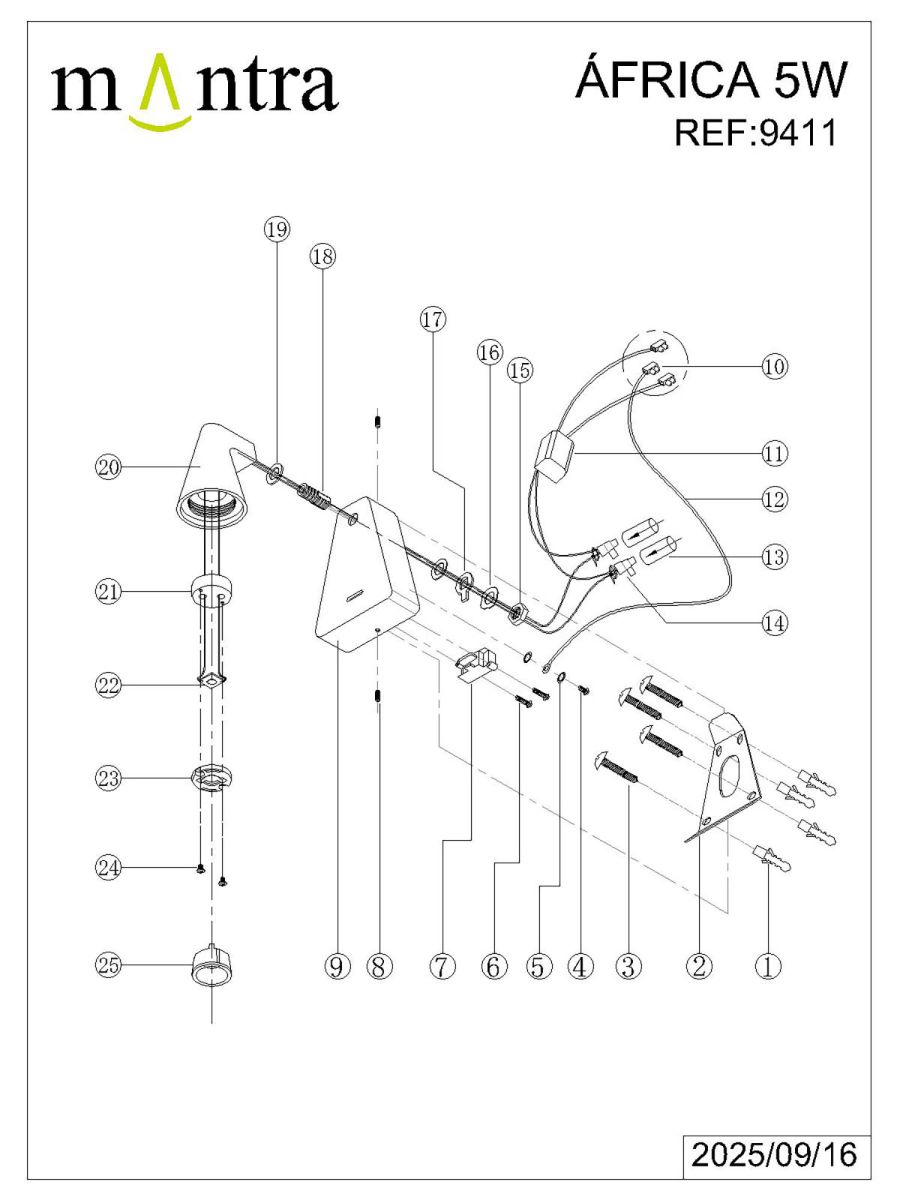 mantra

ÁFRICA 5W
REF:9411

19
18
17
16
15
10
11
12
13
14
20
21
22
23
24
25
9
8
7
6
5
4
3
2
1

2025/09/16