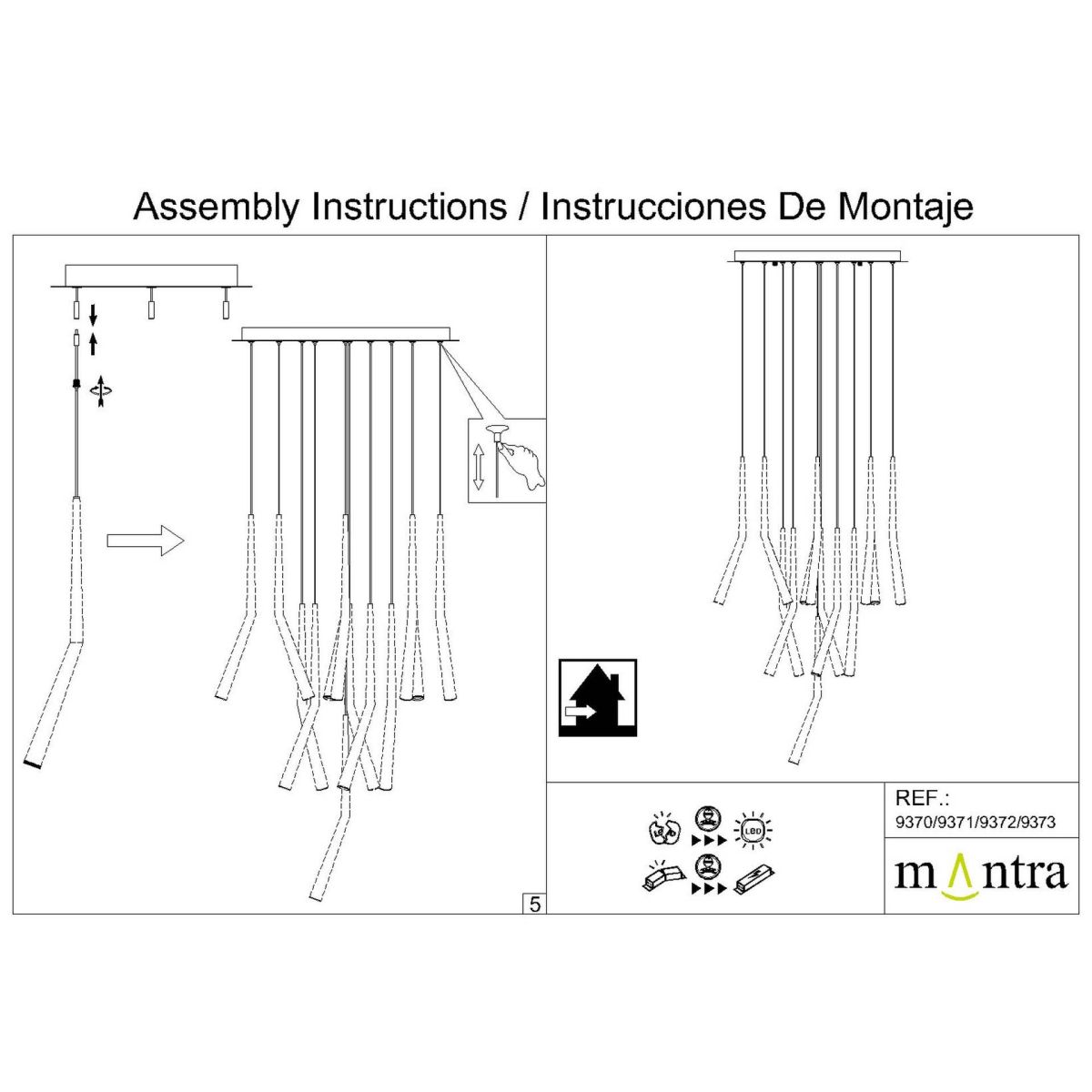 Assembly Instructions / Instrucciones De Montaje

5

LED

REF.:
9370/9371/9372/9373

mantra