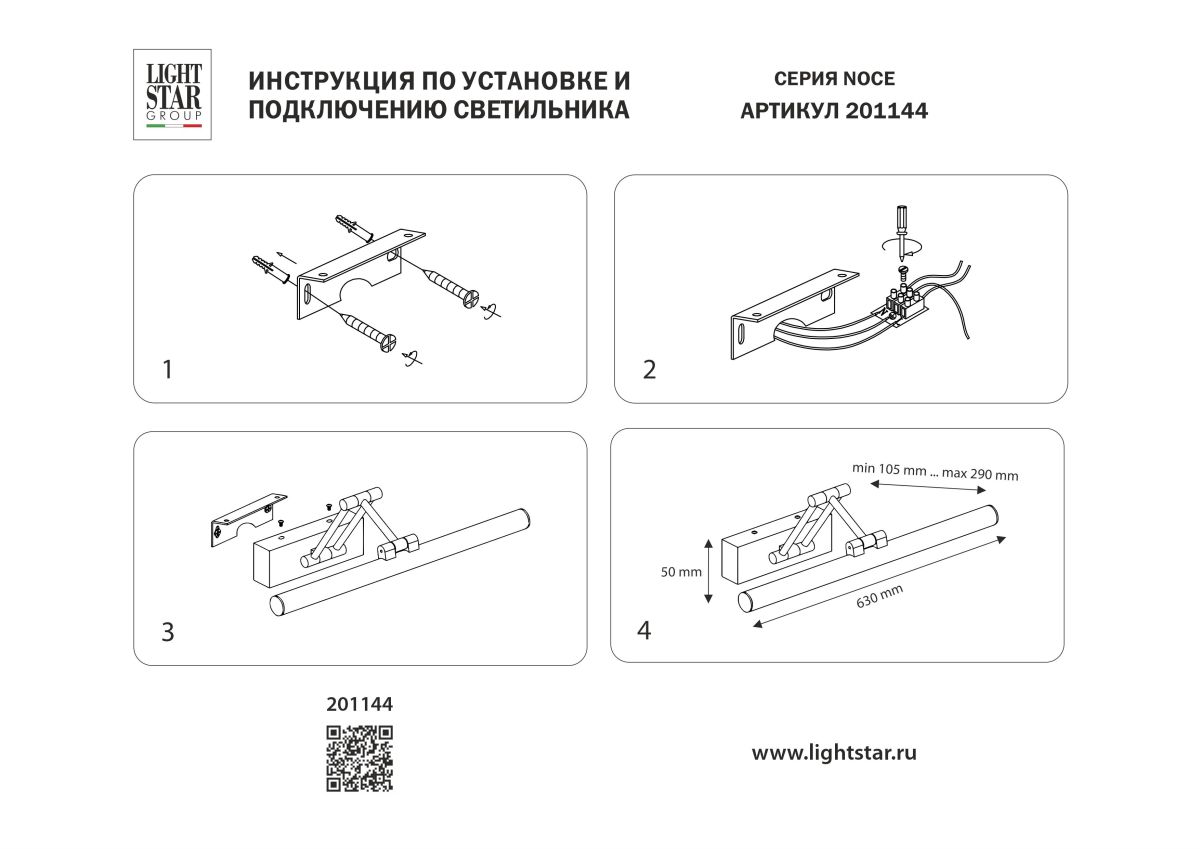 LIGHT STAR GROUP

ИНСТРУКЦИЯ ПО УСТАНОВКЕ И ПОДКЛЮЧЕНИЮ СВЕТИЛЬНИКА

СЕРИЯ NOCE
АРТИКУЛ 201144

1

2

3

min 105 mm ... max 290 mm

50 mm

630 mm

4

201144

www.lightstar.ru