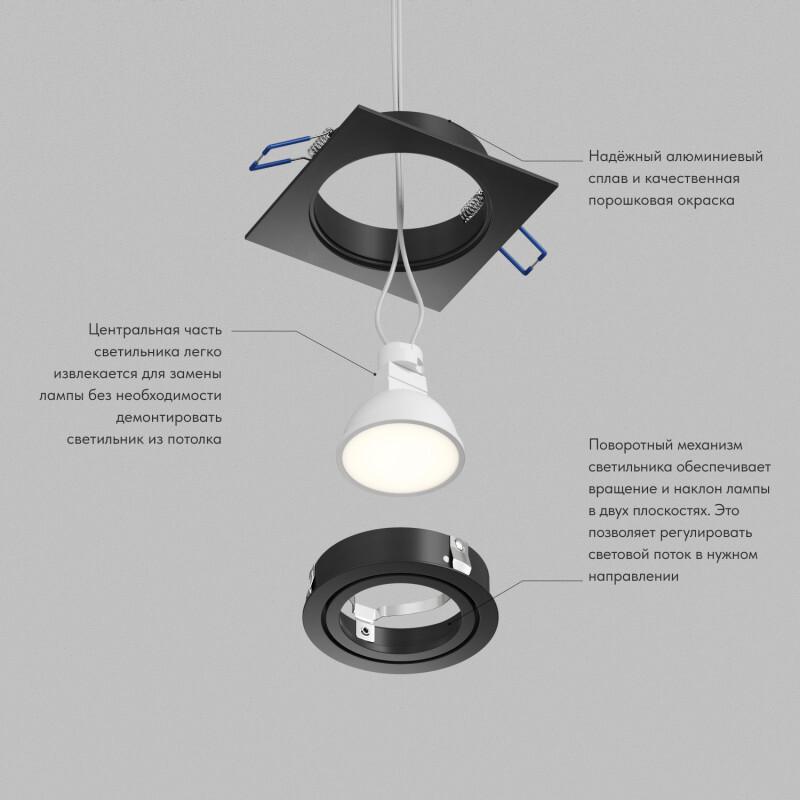 Надёжный алюминиевый сплав и качественная порошковая окраска

Центральная часть светильника легко извлекается для замены лампы без необходимости демонтировать светильник из потолка

Поворотный механизм светильника обеспечивает вращение и наклон лампы в двух плоскостях. Это позволяет регулировать световой поток в нужном направлении