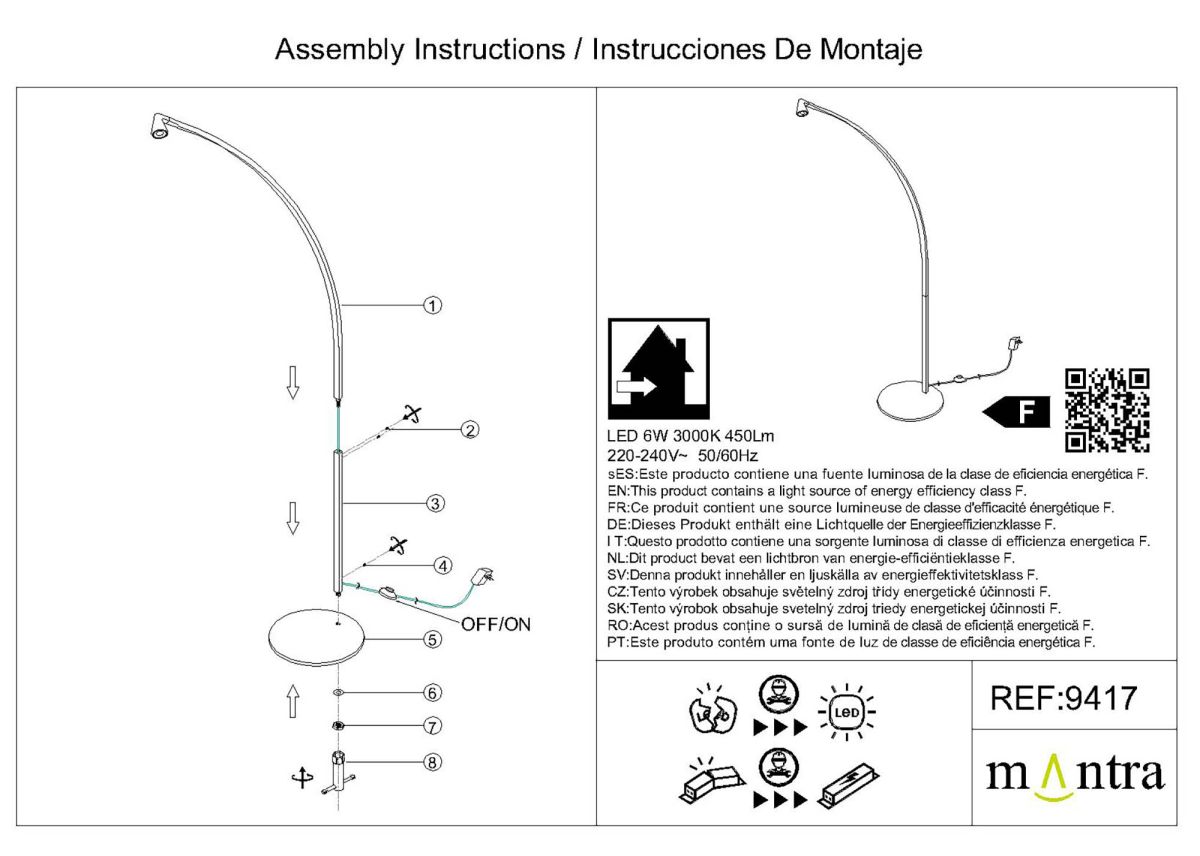 Assembly Instructions / Instrucciones De Montaje

1
2
3
4
OFF/ON
5
6
7
8

F

LED 6W 3000K 450Lm
220-240V~ 50/60Hz
sES:Este producto contiene una fuente luminosa de la clase de eficiencia energética F.
EN:This product contains a light source of energy efficiency class F.
FR:Ce produit contient une source lumineuse de classe d'efficacité énergétique F.
DE:Dieses Produkt enthält eine Lichtquelle der Energieeffizienzklasse F.
I T:Questo prodotto contiene una sorgente luminosa di classe di efficienza energetica F.
NL:Dit product bevat een lichtbron van energie-efficiëntieklasse F.
SV:Denna produkt innehåller en ljuskälla av energieffektivitetsklass F.
CZ:Tento výrobek obsahuje světelný zdroj třídy energetické účinnosti F.
SK:Tento výrobok obsahuje svetelný zdroj triedy energetickej účinnosti F.
RO:Acest produs conține o sursă de lumină de clasă de eficiență energetică F.
PT:Este produto contém uma fonte de luz de classe de eficiência energética F.

LED

REF:9417

mantra