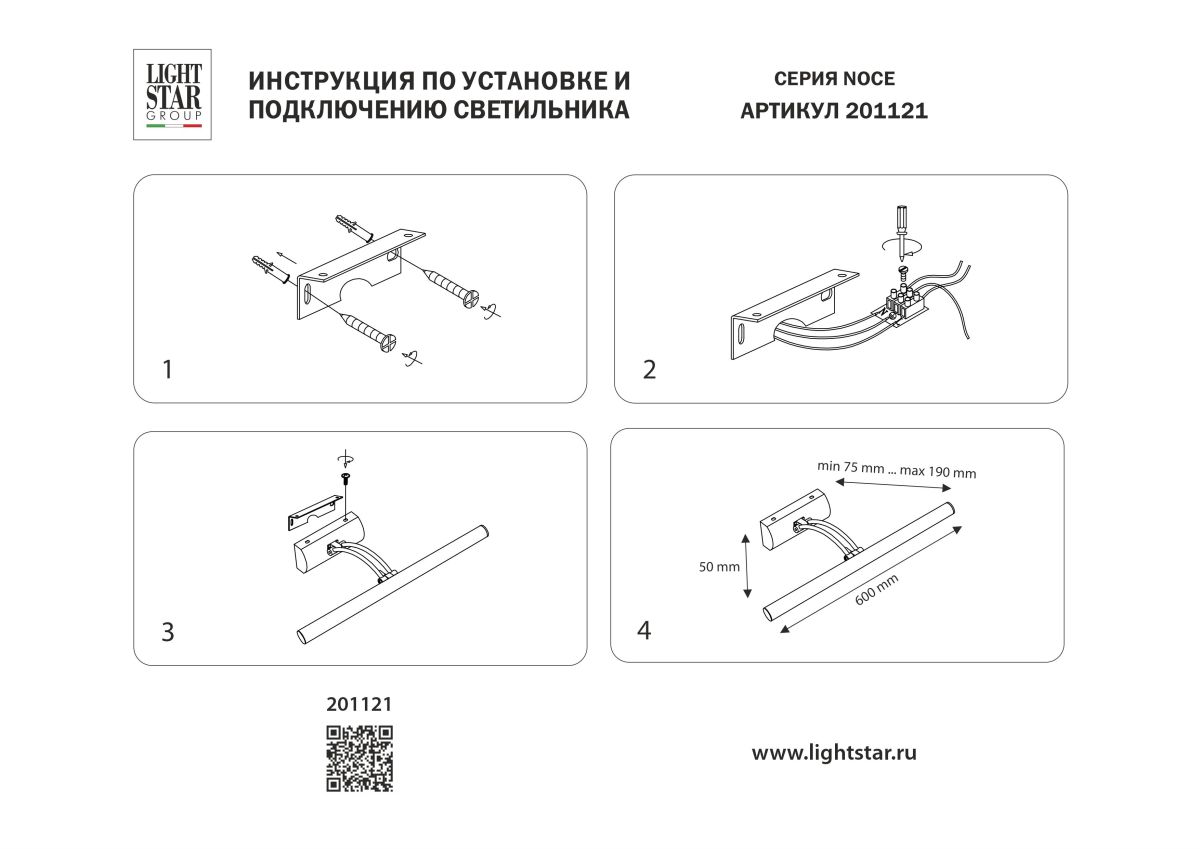 LIGHT STAR GROUP

ИНСТРУКЦИЯ ПО УСТАНОВКЕ И ПОДКЛЮЧЕНИЮ СВЕТИЛЬНИКА

СЕРИЯ NOCE
АРТИКУЛ 201121

1

2

3

min 75 mm ... max 190 mm
50 mm
600 mm

4

201121

www.lightstar.ru