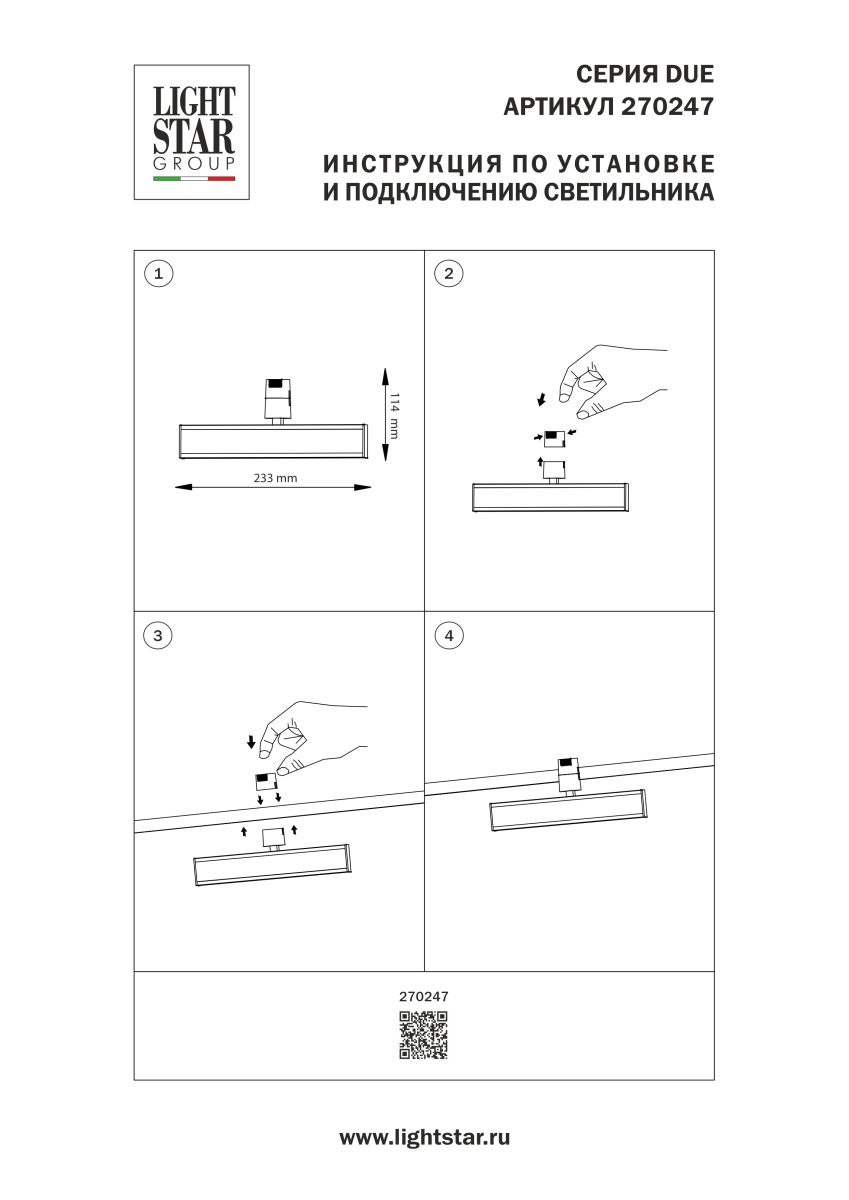 LIGHT STAR GROUP

СЕРИЯ DUE
АРТИКУЛ 270247

ИНСТРУКЦИЯ ПО УСТАНОВКЕ
И ПОДКЛЮЧЕНИЮ СВЕТИЛЬНИКА

1

114 mm

233 mm

2

3

4

270247

www.lightstar.ru