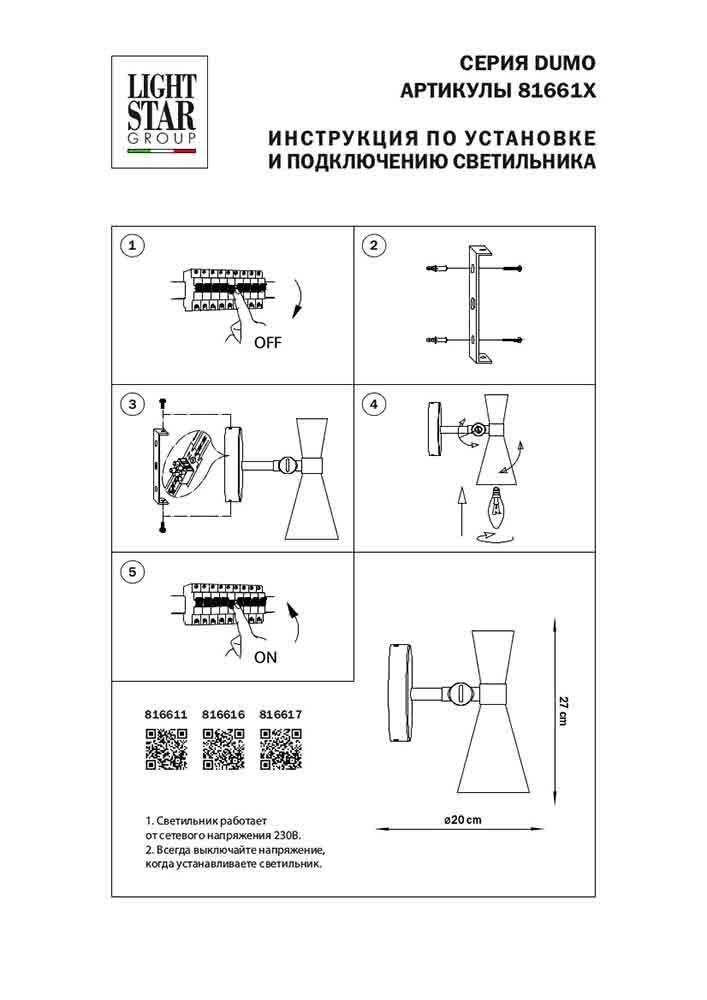 LIGHT STAR GROUP

СЕРИЯ DUMO
АРТИКУЛЫ 81661X

ИНСТРУКЦИЯ ПО УСТАНОВКЕ И ПОДКЛЮЧЕНИЮ СВЕТИЛЬНИКА

1

OFF

2

3

4

5

ON

816611 816616 816617

1. Светильник работает от сетевого напряжения 230В.
2. Всегда выключайте напряжение, когда устанавливаете светильник.

27 cm

ø20 cm